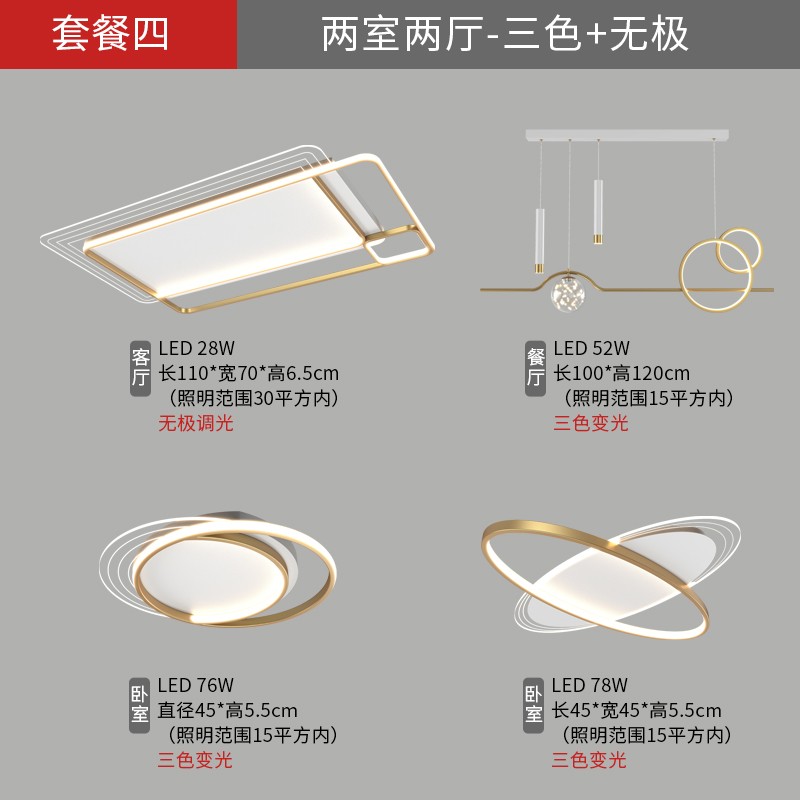 套餐四

两室两厅-三色+无极

客厅
LED 28W
长110*宽70*高6.5cm
（照明范围30平方内）
无极调光

餐厅
LED 52W
长100*高120cm
（照明范围15平方内）
三色变光

卧室
LED 76W
直径45*高5.5cm
（照明范围15平方内）
三色变光

卧室
LED 78W
长45*宽45*高5.5cm
（照明范围15平方内）
三色变光