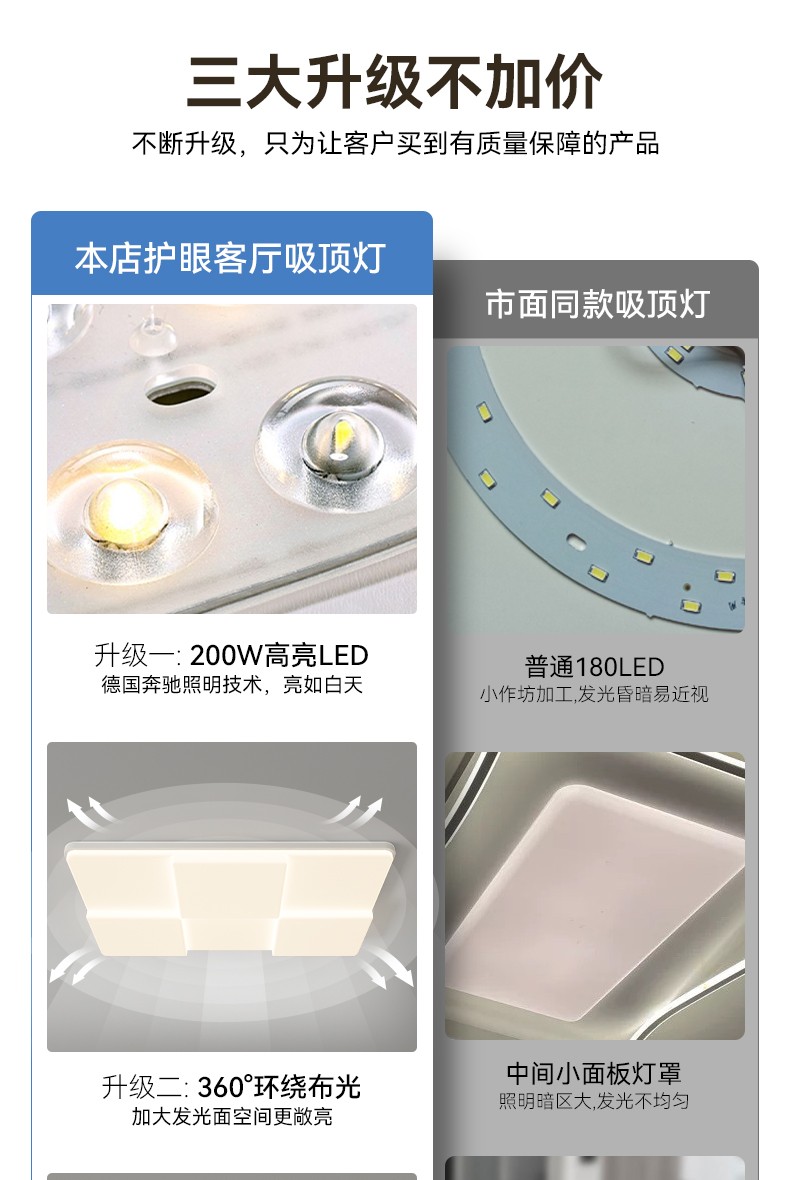 三大升级不加价
不断升级，只为让客户买到有质量保障的产品

本店护眼客厅吸顶灯

升级一: 200W高亮LED
德国奔驰照明技术，亮如白天

升级二: 360°环绕布光
加大发光面空间更敞亮

市面同款吸顶灯

普通180LED
小作坊加工,发光昏暗易近视

中间小面板灯罩
照明暗区大,发光不均匀