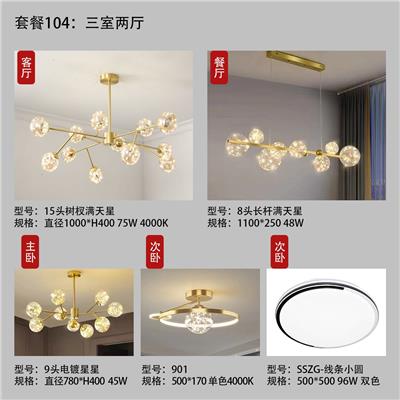 套餐104：三室两厅

客厅

型号：15头树杈满天星
规格：直径1000*H400 75W 4000K

餐厅

型号：8头长杆满天星
规格：1100*250 48W

主卧

型号：9头电镀星星
规格：直径780*H400 45W

次卧

型号：901
规格：500*170 单色4000K

次卧

型号：SSZG-线条小圆
规格：500*500 96W 双色