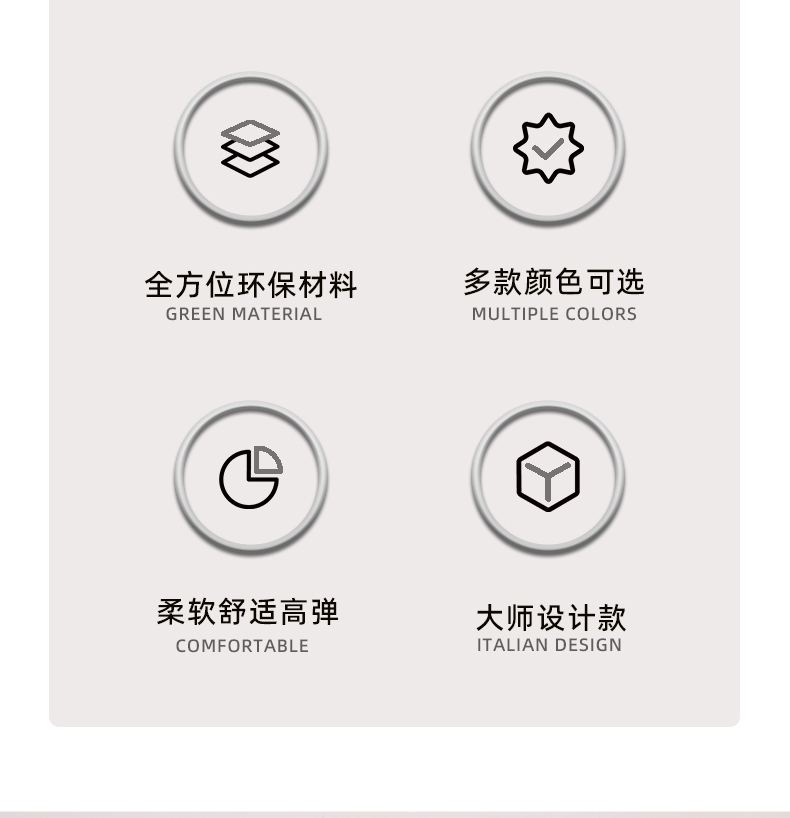 全方位环保材料
GREEN MATERIAL

多款颜色可选
MULTIPLE COLORS

柔软舒适高弹
COMFORTABLE

大师设计款
ITALIAN DESIGN