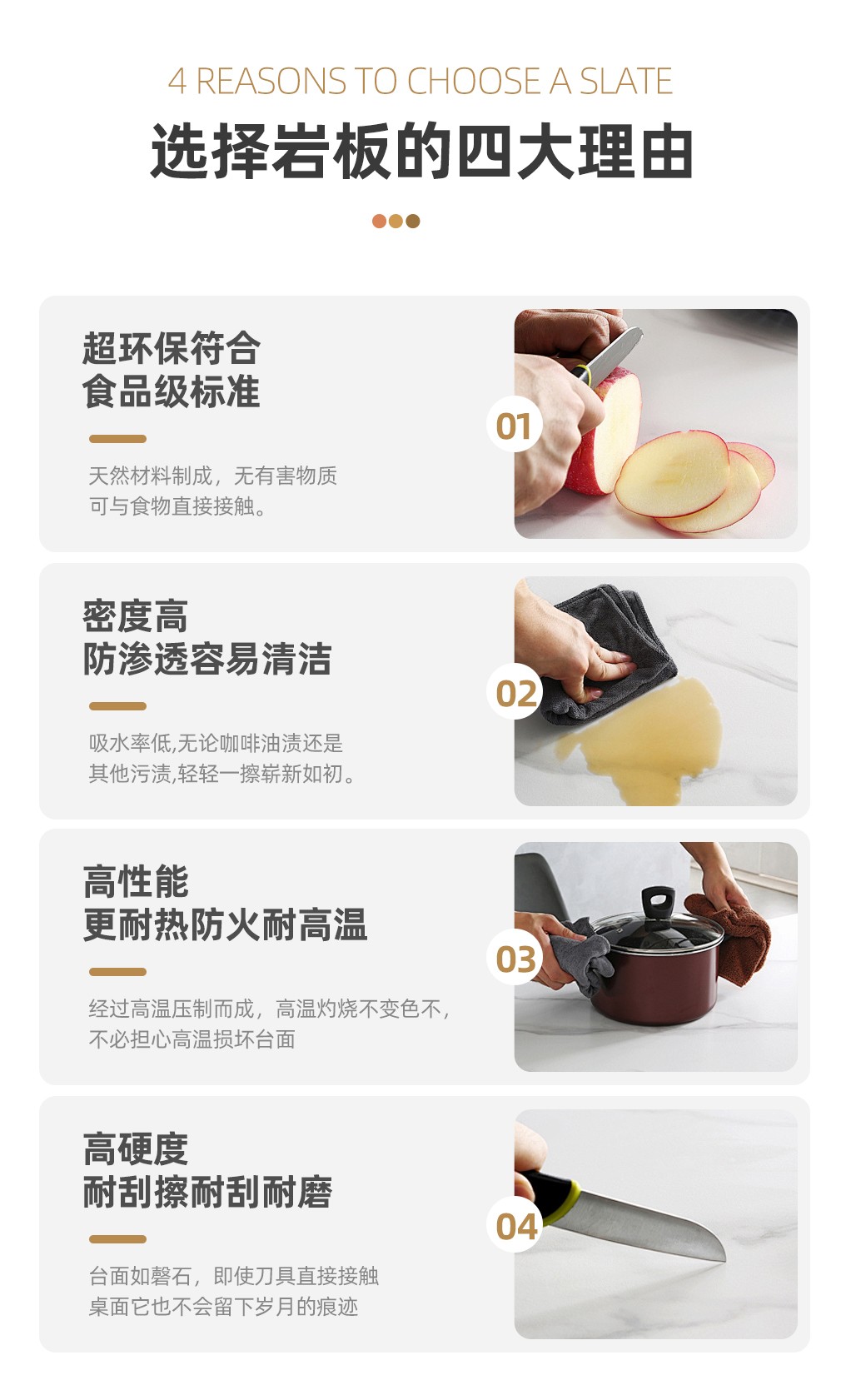 4 REASONS TO CHOOSE A SLATE
选择岩板的四大理由

超环保符合
食品级标准

天然材料制成，无有害物质
可与食物直接接触。

01

密度高
防渗透容易清洁

吸水率低,无论咖啡油渍还是
其他污渍,轻轻一擦崭新如初。

02

高性能
更耐热防火耐高温

经过高温压制而成，高温灼烧不变色不，
不必担心高温损坏台面

03

高硬度
耐刮擦耐刮耐磨

台面如磐石，即使刀具直接接触
桌面它也不会留下岁月的痕迹

04