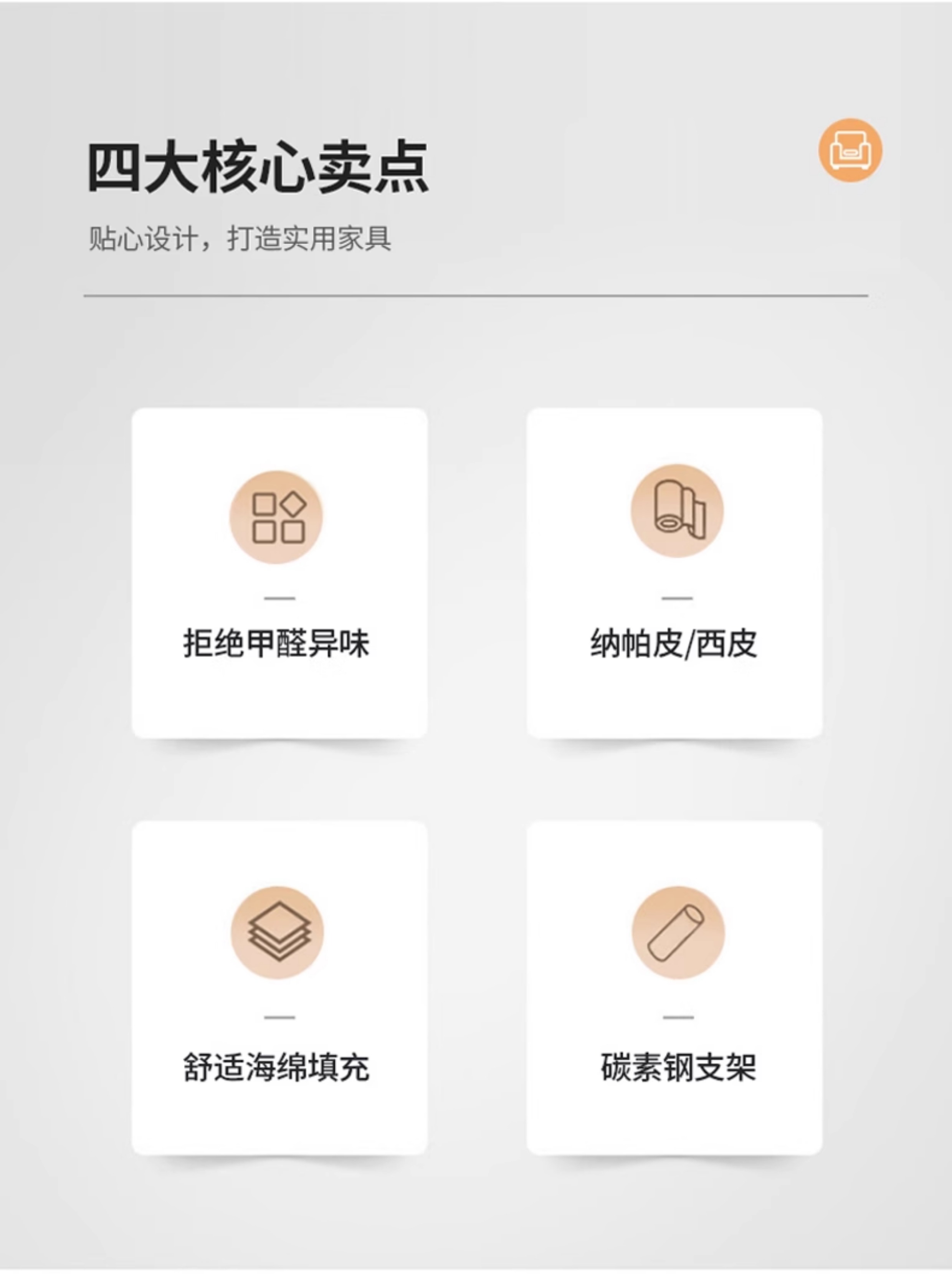 四大核心卖点

贴心设计，打造实用家具

拒绝甲醛异味

纳帕皮/西皮

舒适海绵填充

碳素钢支架