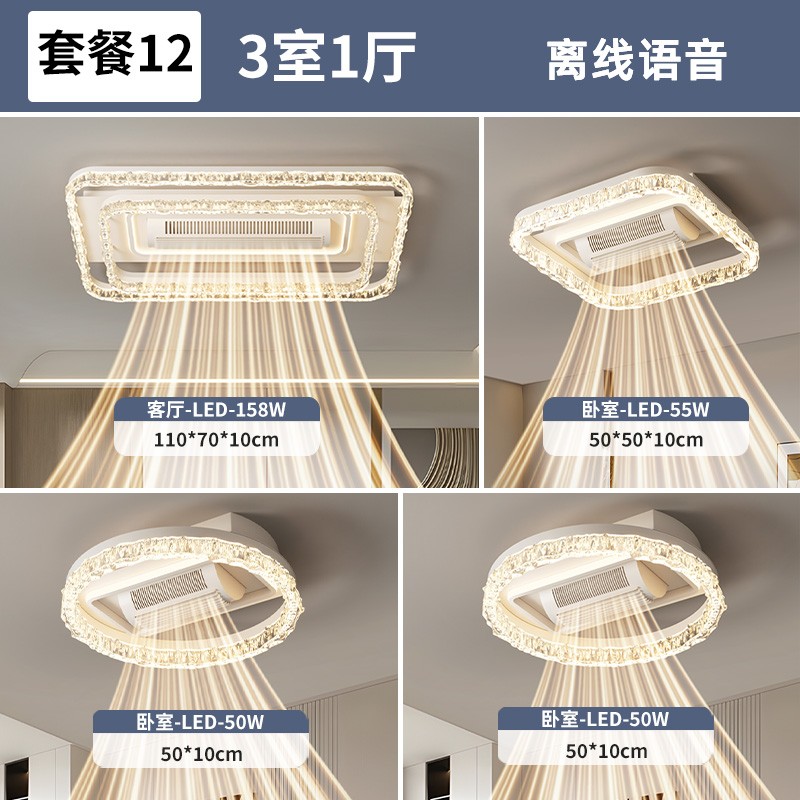 套餐12 3室1厅 离线语音

客厅-LED-158W
110*70*10cm

卧室-LED-55W
50*50*10cm

卧室-LED-50W
50*10cm

卧室-LED-50W
50*10cm