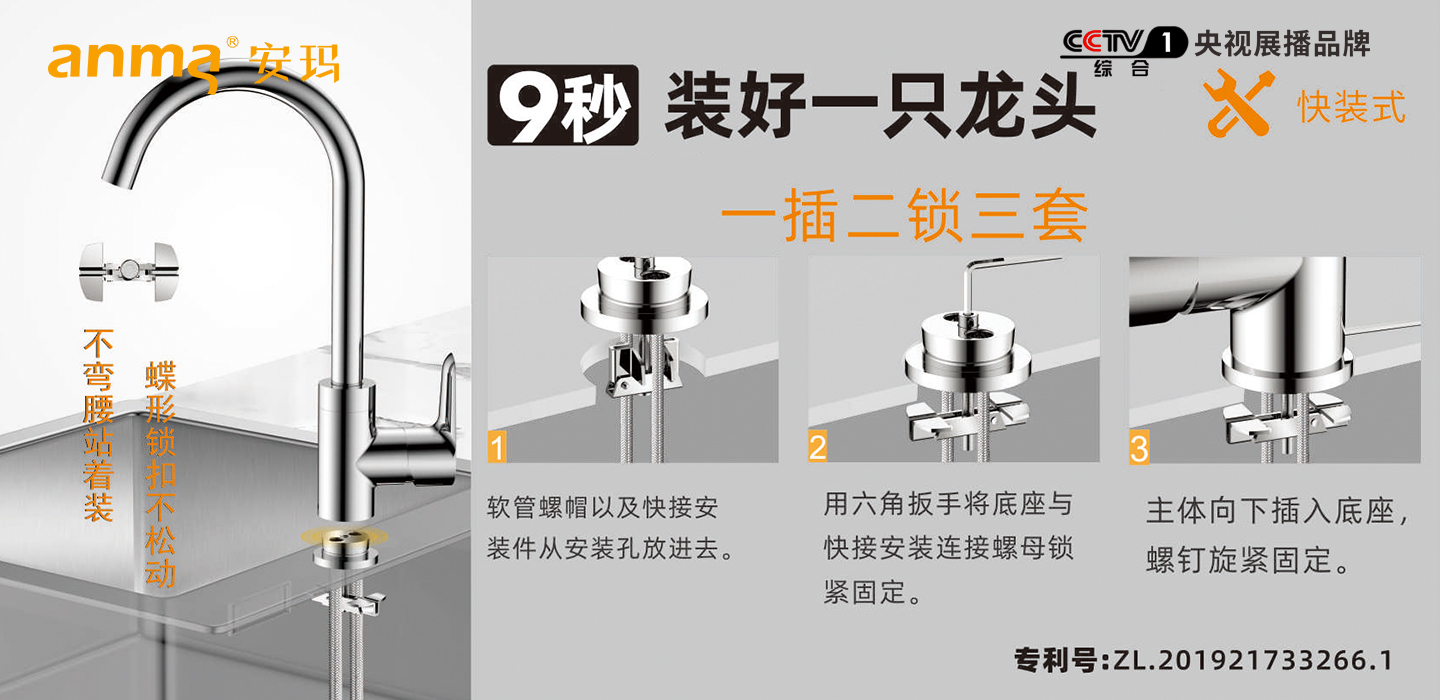 anma® 安玛

不弯腰站着装

蝶形锁扣不松动

CCTV 1 综合 央视展播品牌

9秒 装好一只龙头

快装式

一插二锁三套

1 软管螺帽以及快接安装件从安装孔放进去。

2 用六角扳手将底座与快接安装连接螺母锁紧固定。

3 主体向下插入底座，螺钉旋紧固定。

专利号:ZL.201921733266.1