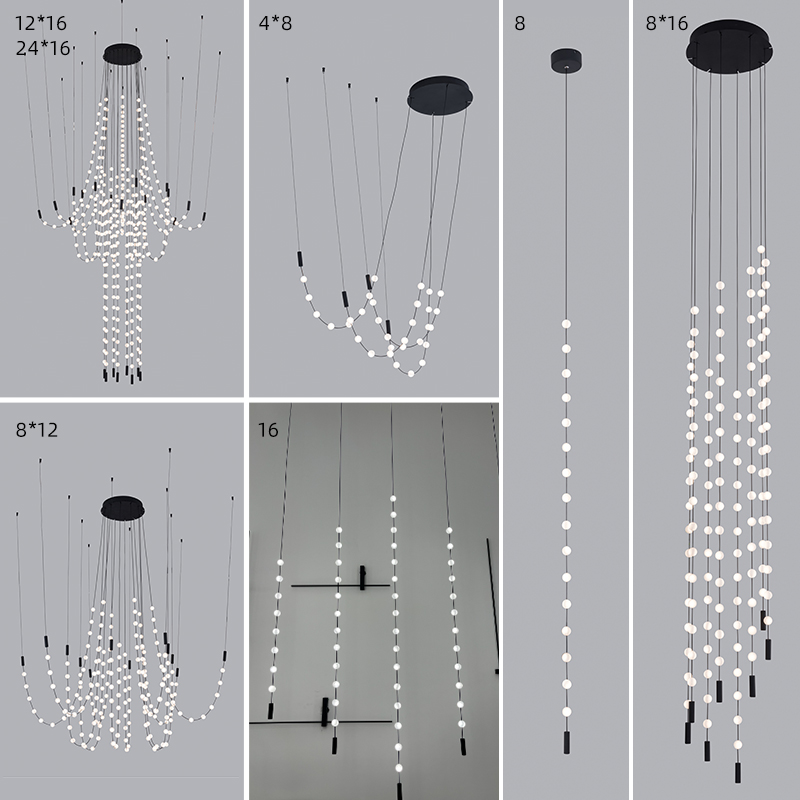 12*16
24*16

4*8

8

8*16

8*12

16