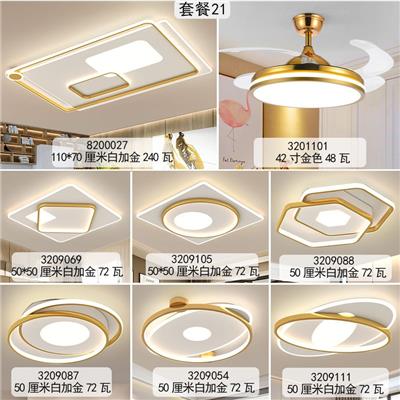 套餐21

8200027
110*70 厘米白加金 240 瓦

3201101
42 寸金色 48 瓦

3209069
50*50 厘米白加金 72 瓦

3209105
50*50 厘米白加金 72 瓦

3209088
50 厘米白加金 72 瓦

3209087
50 厘米白加金 72 瓦

3209054
50 厘米白加金 72 瓦

3209111
50 厘米白加金 72 瓦