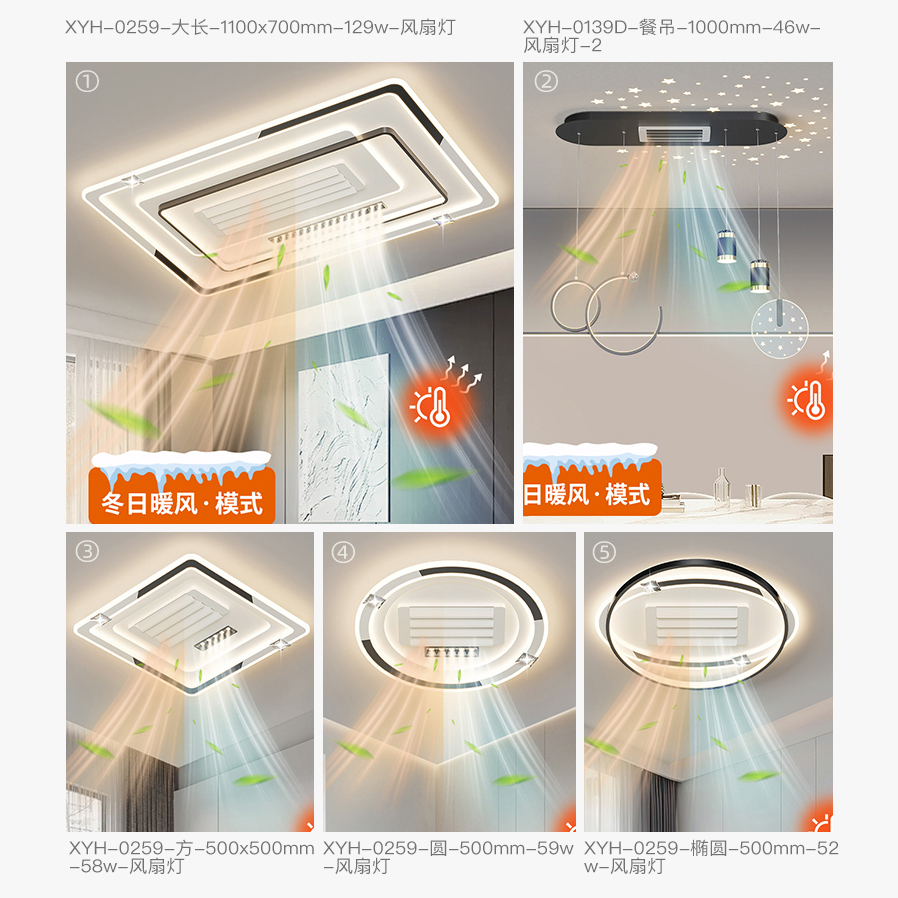 XYH-0259-大长-1100x700mm-129w-风扇灯

XYH-0139D-餐吊-1000mm-46w-风扇灯-2

①

冬日暖风·模式

②

日暖风·模式

③

④

⑤

XYH-0259-方-500x500mm-58w-风扇灯

XYH-0259-圆-500mm-59w-风扇灯

XYH-0259-椭圆-500mm-52w-风扇灯