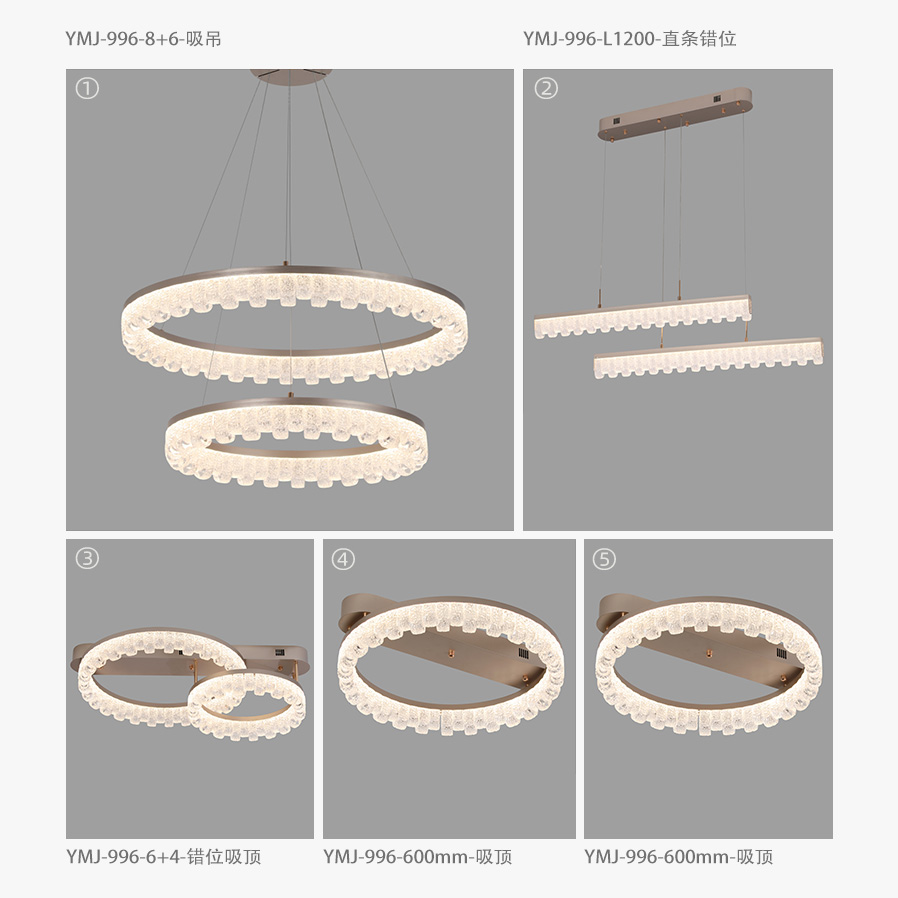 YMJ-996-8+6-吸吊

YMJ-996-L1200-直条错位

①

②

③

④

⑤

YMJ-996-6+4-错位吸顶

YMJ-996-600mm-吸顶

YMJ-996-600mm-吸顶